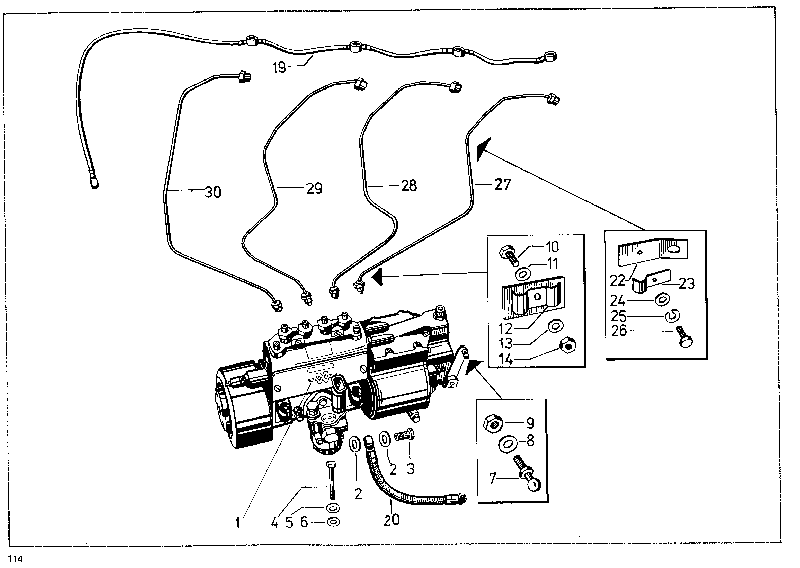 19
30
29
28
27
10
11
12
13
14
22
23
24
25
26
9
8
7
2
2
3
1
4
5
6
20
114